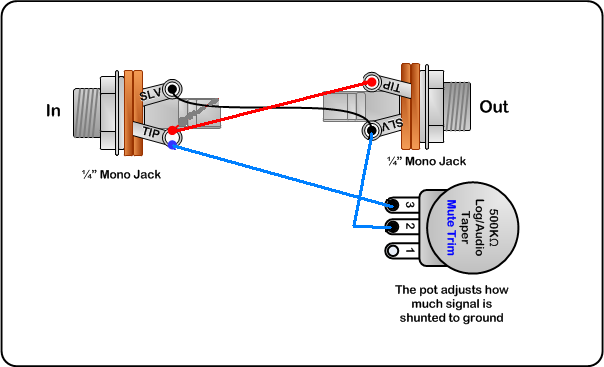 In

SLV

TIP

¼" Mono Jack

TIP

SLV

Out

¼" Mono Jack

3

2

1

500KΩ
Log/Audio
Taper
Mute Trim

The pot adjusts how much signal is shunted to ground