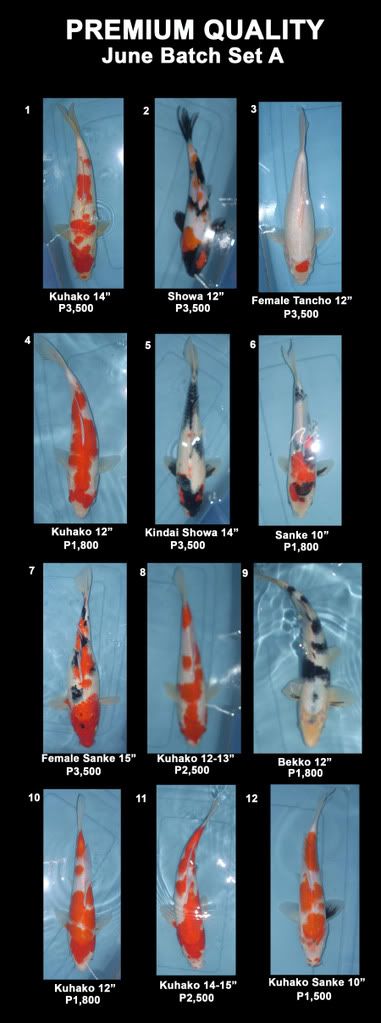 PREMIUM QUALITY
June Batch Set A

1
Kuhako 14"
P3,500

2
Showa 12"
P3,500

3
Female Tancho 12"
P3,500

4
Kuhako 12"
P1,800

5
Kindai Showa 14"
P3,500

6
Sanke 10"
P1,800

7
Female Sanke 15"
P3,500

8
Kuhako 12-13"
P2,500

9
Bekko 12"
P1,800

10
Kuhako 12"
P1,800

11
Kuhako 14-15"
P2,500

12
Kuhako Sanke 10"
P1,500